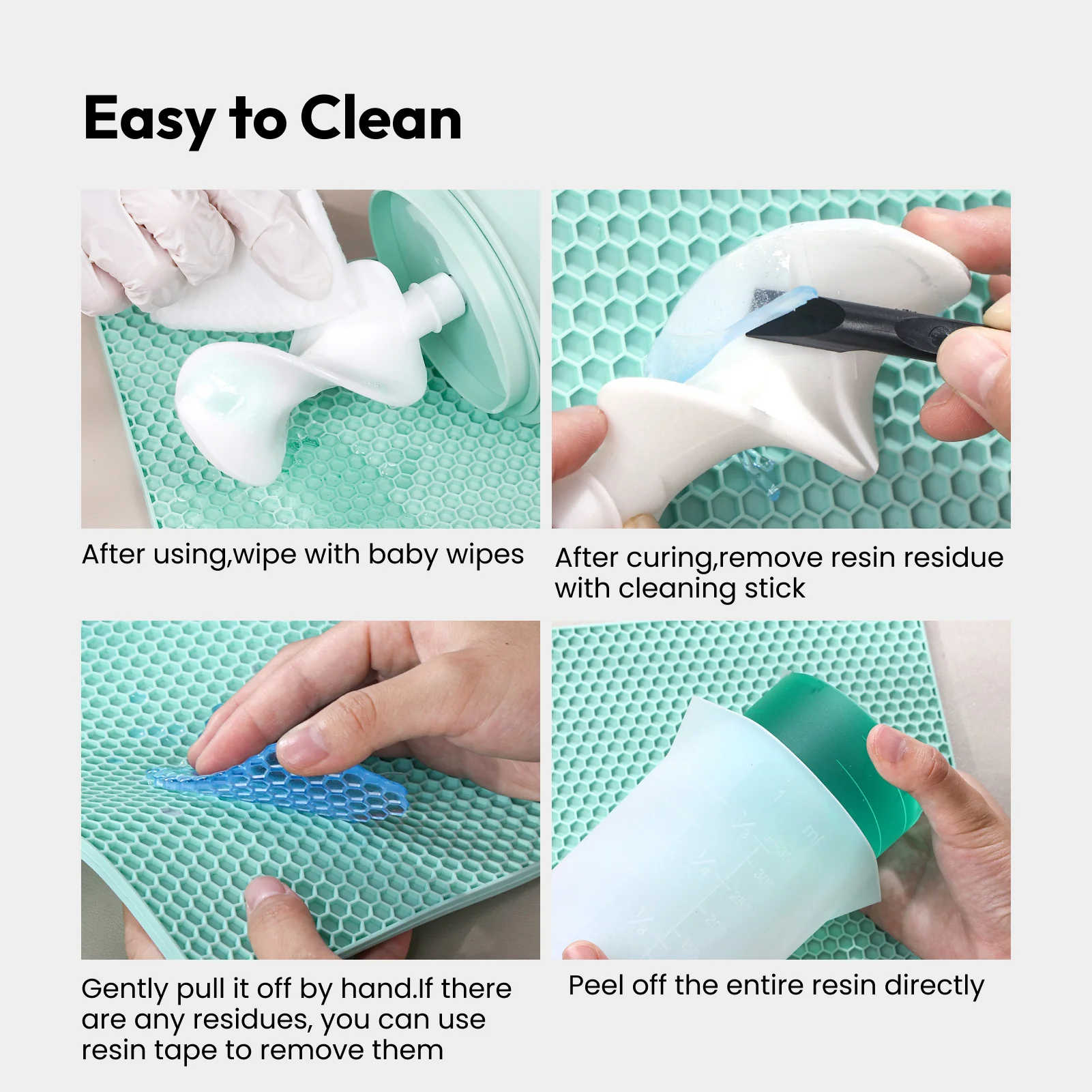 Easy to Clean

After using,wipe with baby wipes

After curing,remove resin residue with cleaning stick

Gently pull it off by hand.If there are any residues, you can use resin tape to remove them

Peel off the entire resin directly