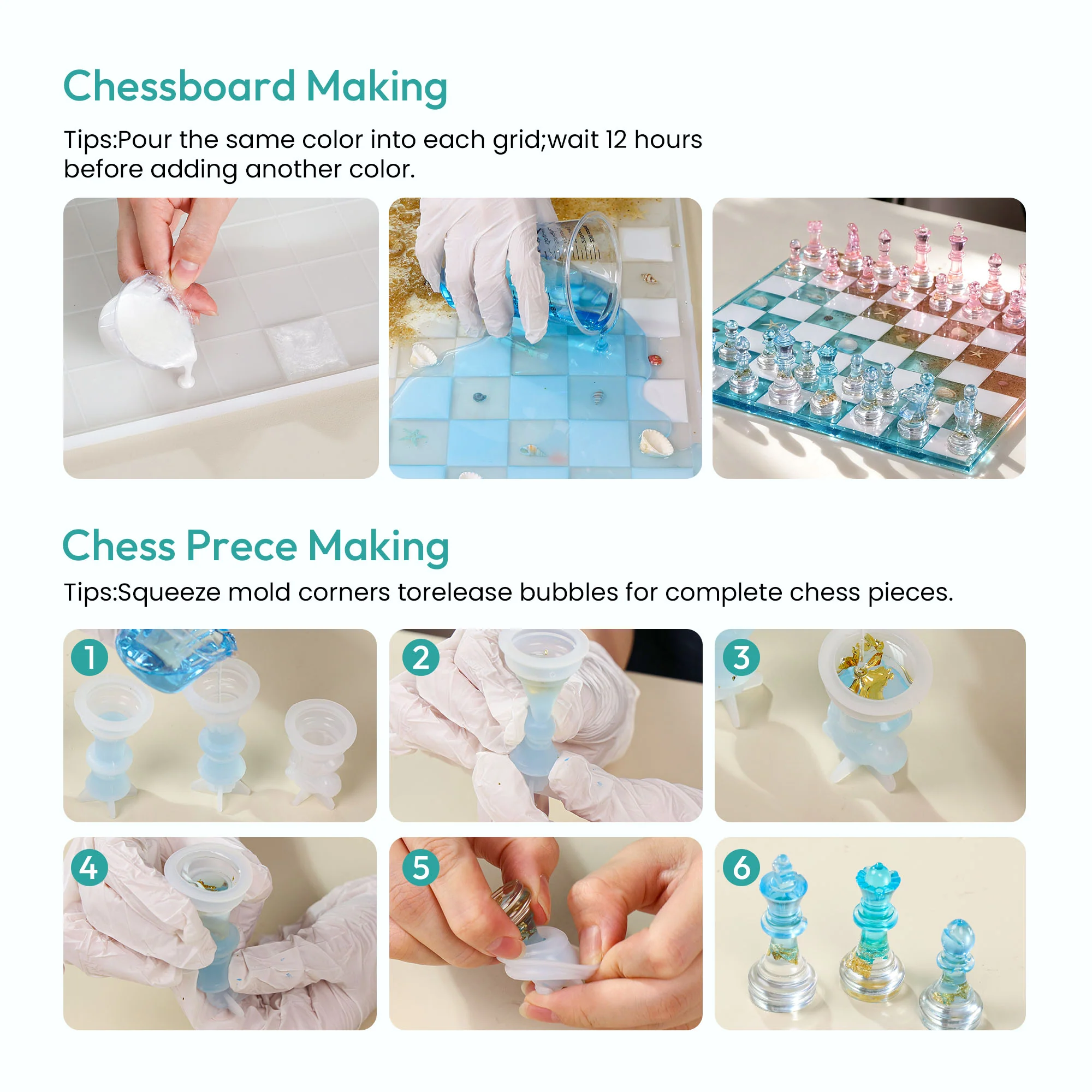 Chessboard Making

Tips:Pour the same color into each grid;wait 12 hours before adding another color.

Chess Prece Making

Tips:Squeeze mold corners torelease bubbles for complete chess pieces.

1

2

3

4

5

6