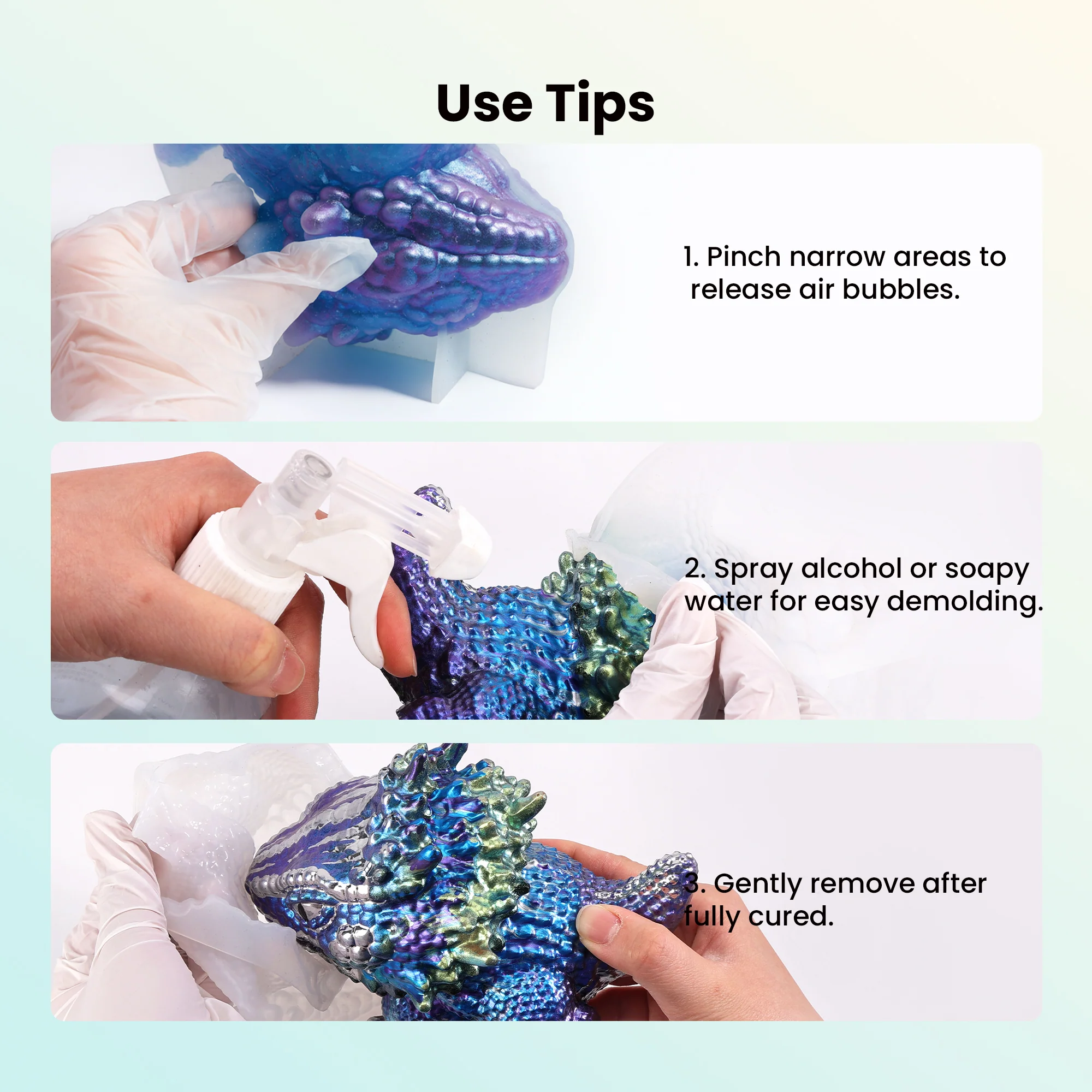 Use Tips

1. Pinch narrow areas to release air bubbles.

2. Spray alcohol or soapy water for easy demolding.

3. Gently remove after fully cured.