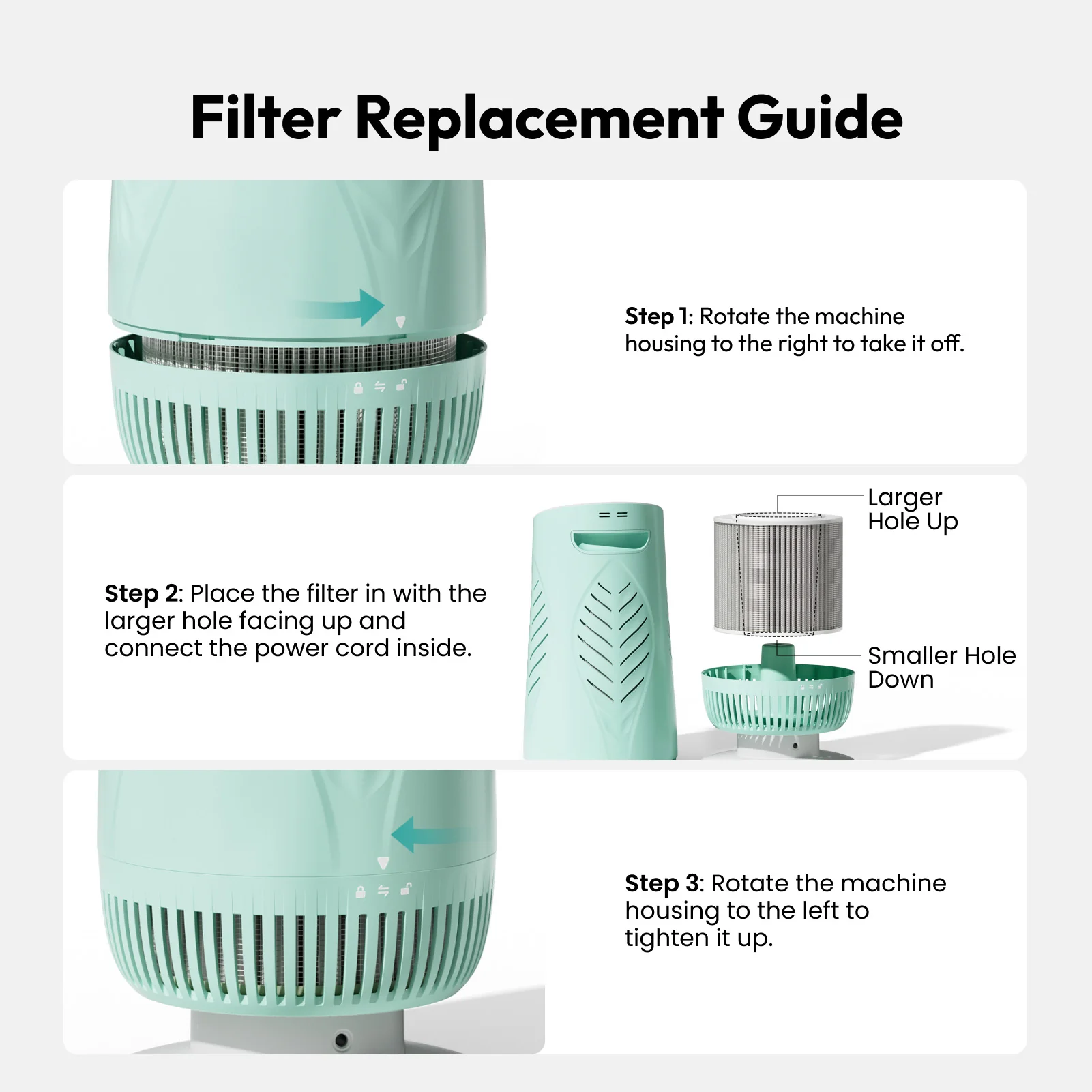 Filter Replacement Guide

Step 1: Rotate the machine housing to the right to take it off.

Step 2: Place the filter in with the larger hole facing up and connect the power cord inside.

Larger Hole Up

Smaller Hole Down

Step 3: Rotate the machine housing to the left to tighten it up.